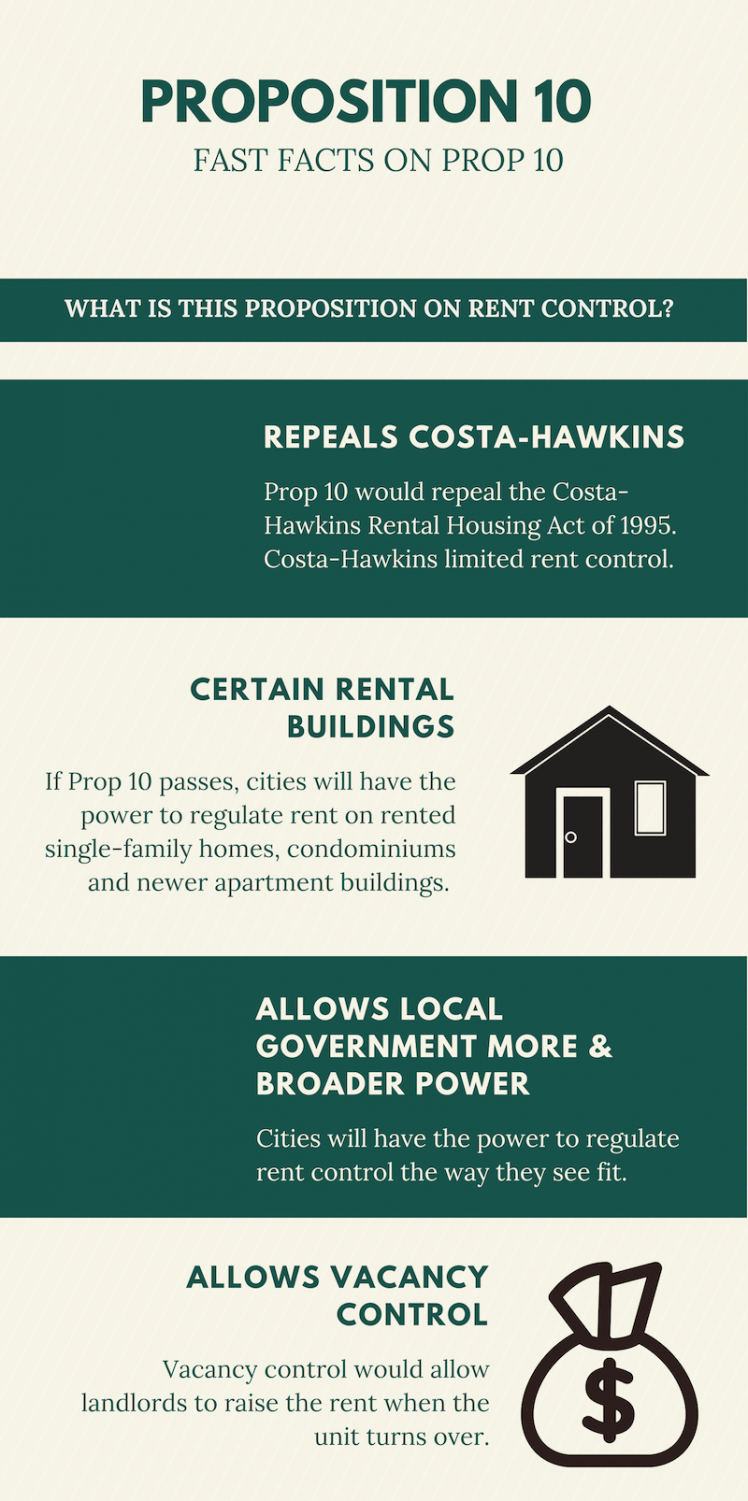 PROPOSITION 10
FAST FACTS ON PROP 10

WHAT IS THIS PROPOSITION ON RENT CONTROL?

REPEALS COSTA-HAWKINS

Prop 10 would repeal the Costa-Hawkins Rental Housing Act of 1995. Costa-Hawkins limited rent control.

CERTAIN RENTAL BUILDINGS

If Prop 10 passes, cities will have the power to regulate rent on rented single-family homes, condominiums and newer apartment buildings.

ALLOWS LOCAL GOVERNMENT MORE & BROADER POWER

Cities will have the power to regulate rent control the way they see fit.

ALLOWS VACANCY CONTROL

Vacancy control would allow landlords to raise the rent when the unit turns over.

$